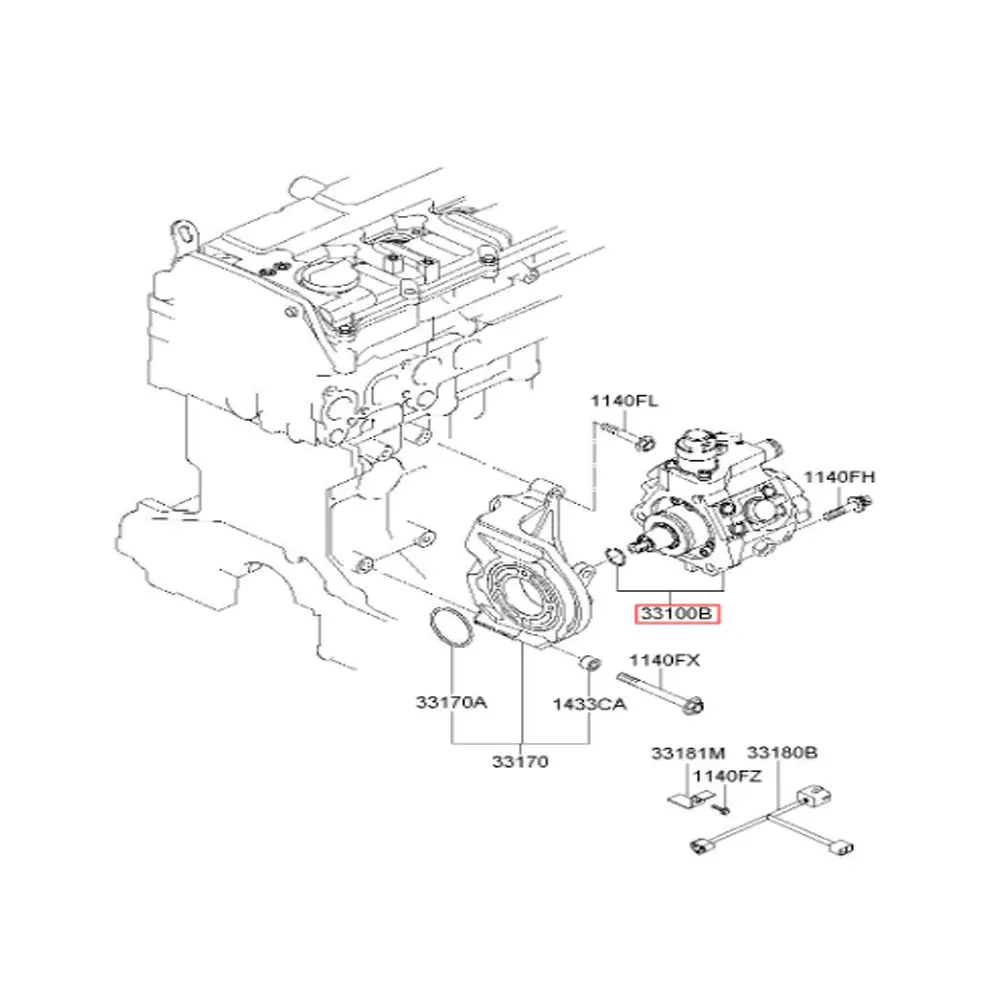 1140FL

1140FH

33100B

1140FX

33170A

1433CA

33170

33181M

33180B

1140FZ