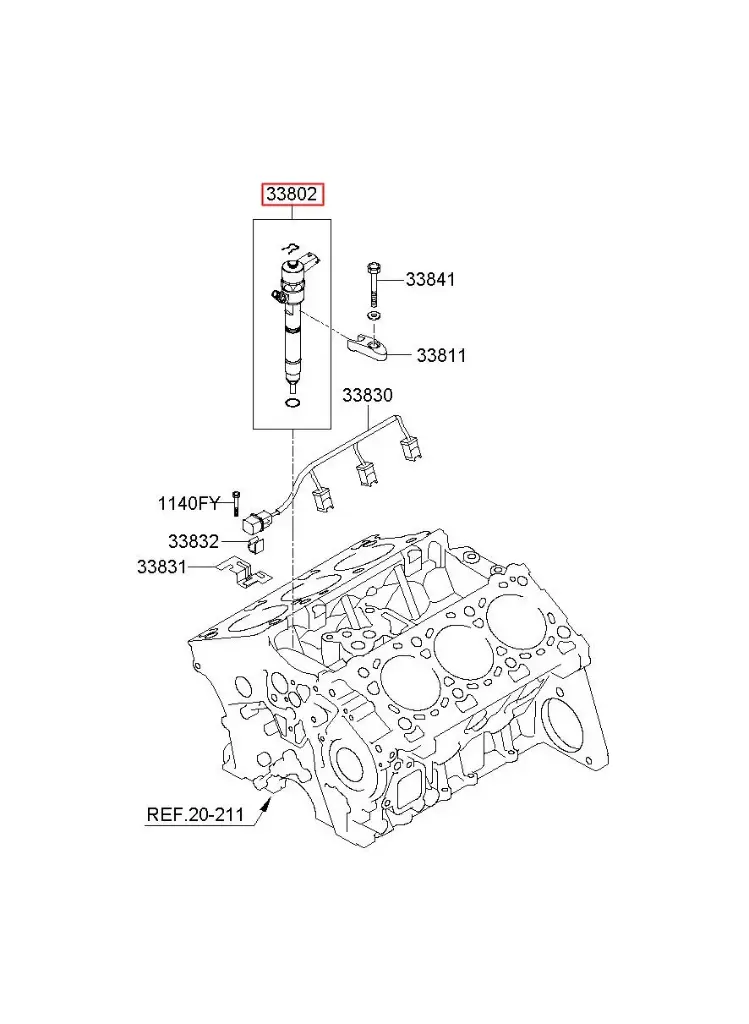 33802
33841
33811
33830
1140FY
33832
33831
REF.20-211