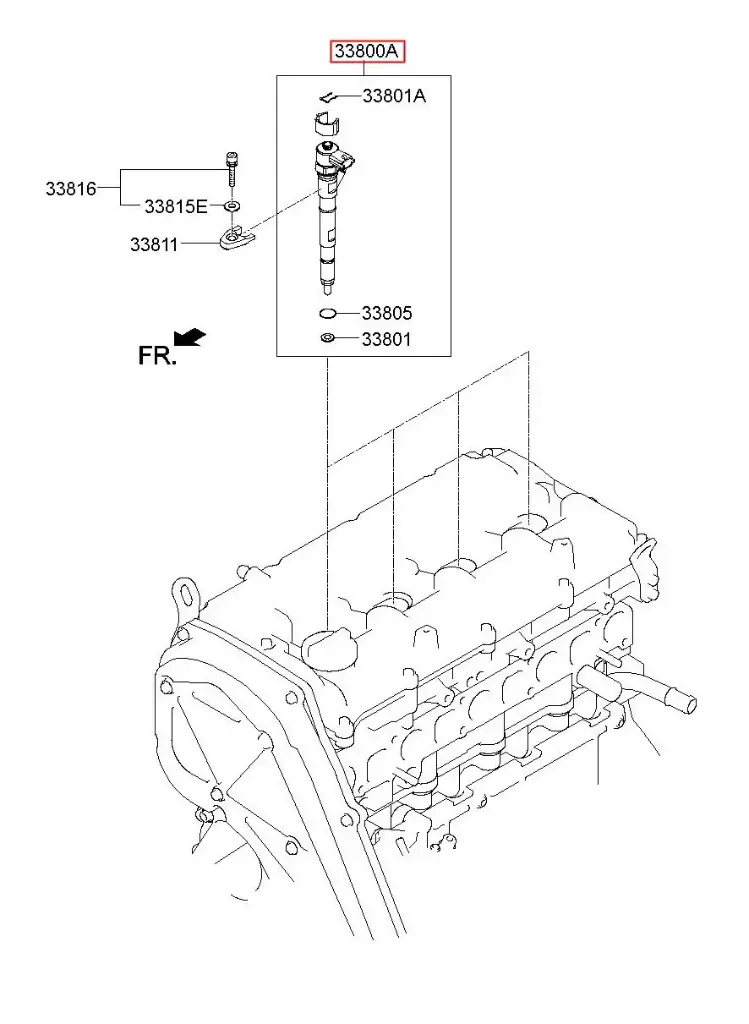 33800A

33801A

33816

33815E

33811

33805

33801

FR.