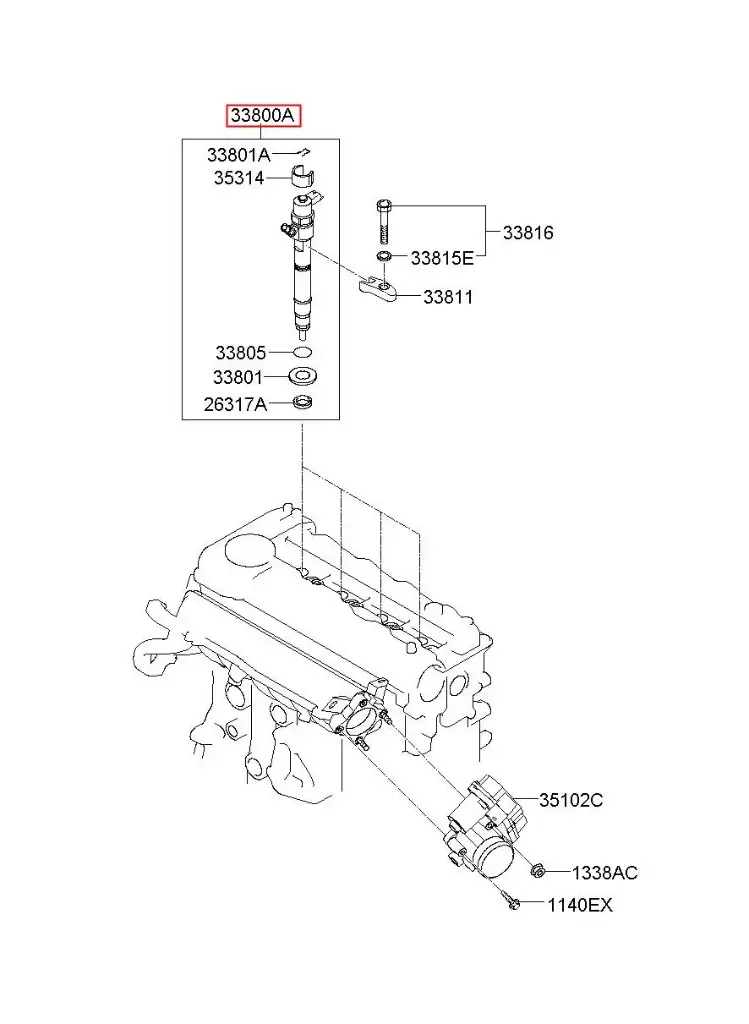 33800A

33801A
35314
33816
33815E
33811
33805
33801
26317A

35102C
1338AC
1140EX